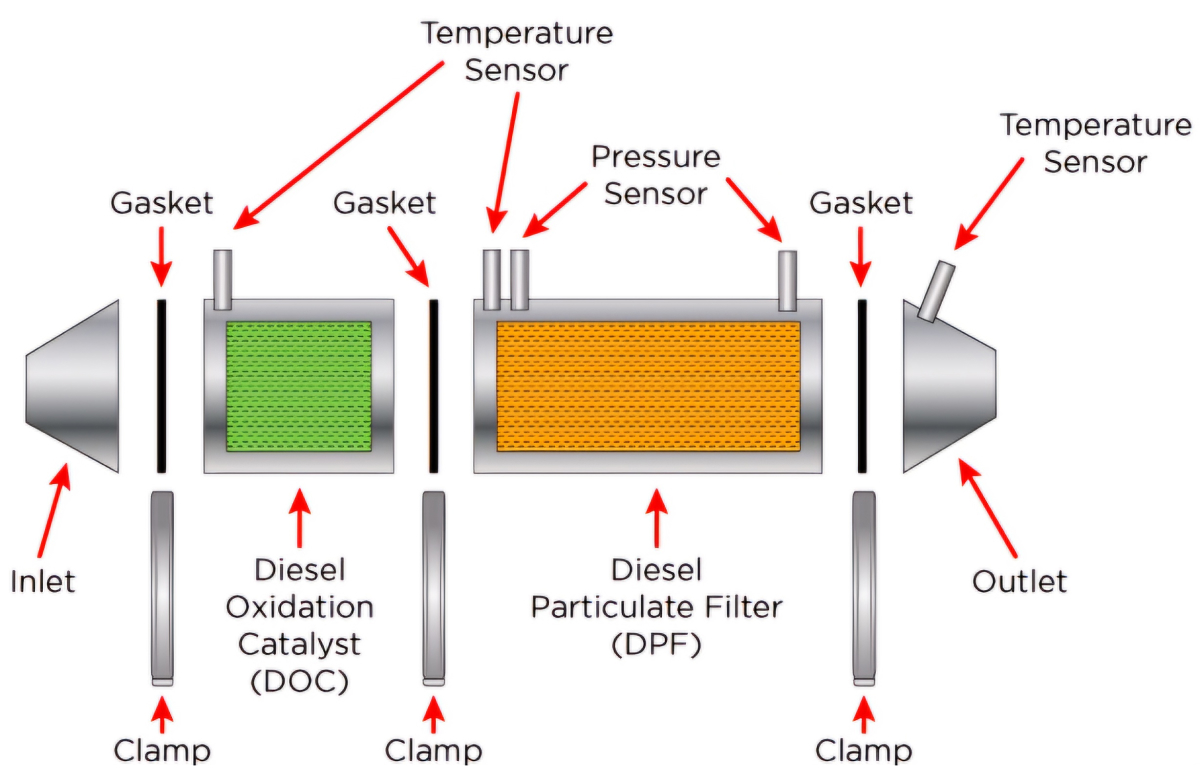 Temperature Sensor

Temperature Sensor

Pressure Sensor

Gasket

Gasket

Gasket

Inlet

Diesel Oxidation Catalyst (DOC)

Diesel Particulate Filter (DPF)

Outlet

Clamp

Clamp

Clamp